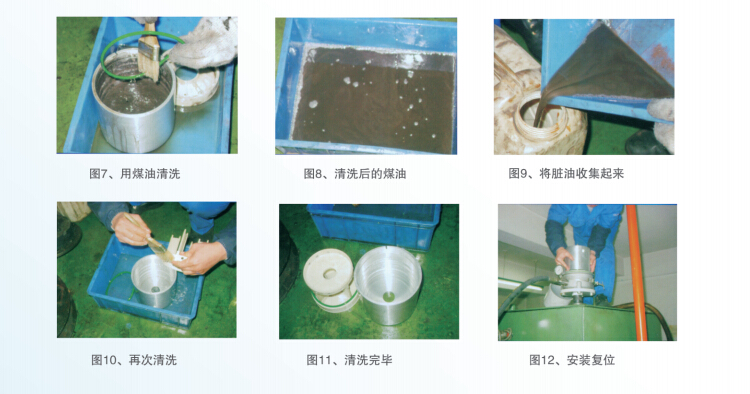 图7、用煤油清洗

图8、清洗后的煤油

图9、将脏油收集起来

图10、再次清洗

图11、清洗完毕

图12、安装复位